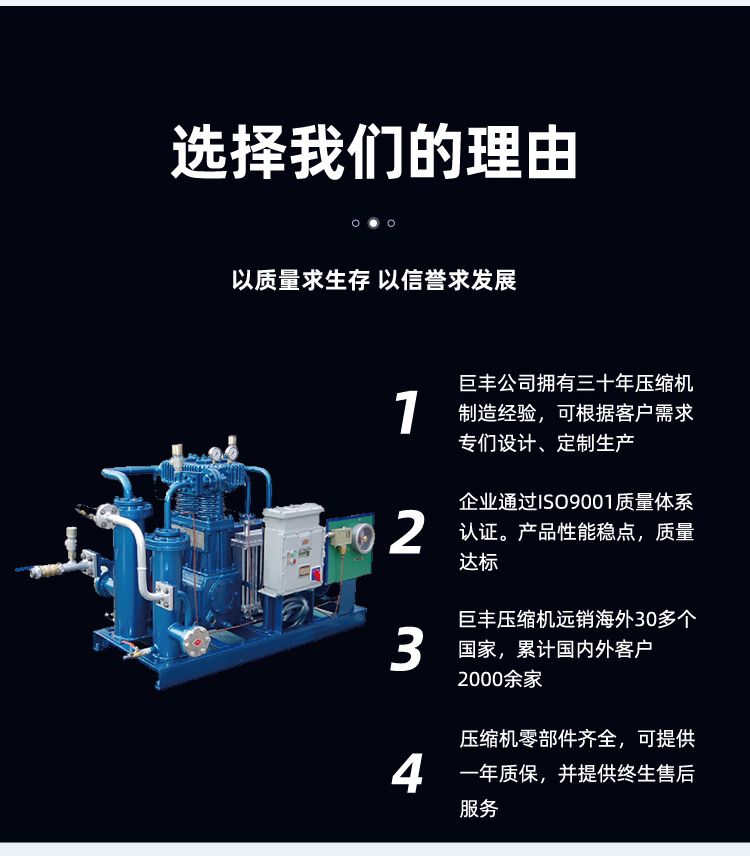 选择我们的理由

以质量求生存 以信誉求发展

1
巨丰公司拥有三十年压缩机制造经验，可根据客户需求专门设计、定制生产

2
企业通过ISO9001质量体系认证。产品性能稳点，质量达标

3
巨丰压缩机远销海外30多个国家，累计国内外客户2000余家

4
压缩机零部件齐全，可提供一年质保，并提供终生售后服务