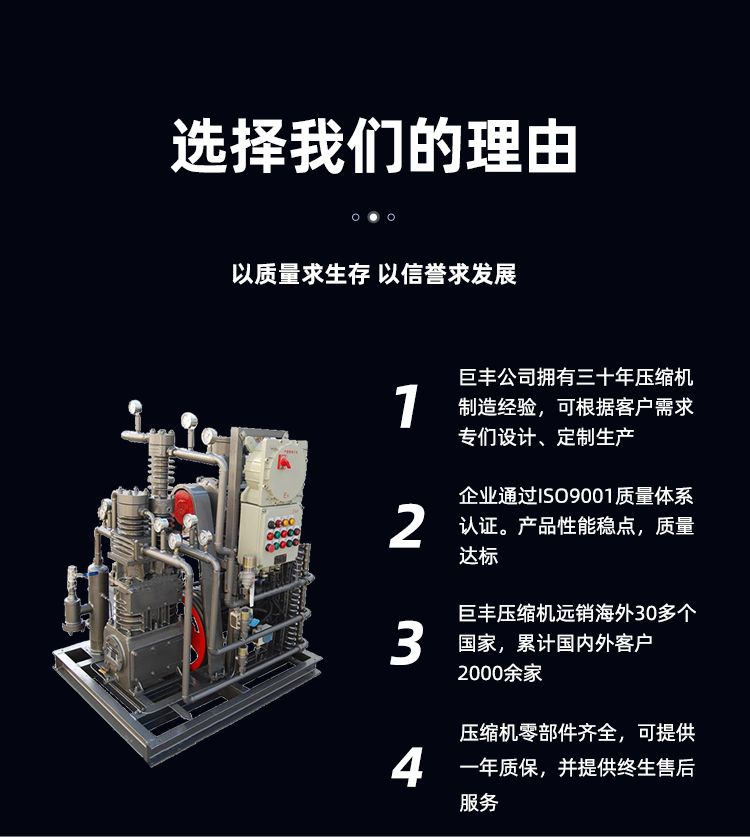 选择我们的理由

以质量求生存 以信誉求发展

1
巨丰公司拥有三十年压缩机制造经验，可根据客户需求专门设计、定制生产

2
企业通过ISO9001质量体系认证。产品性能稳点，质量达标

3
巨丰压缩机远销海外30多个国家，累计国内外客户2000余家

4
压缩机零部件齐全，可提供一年质保，并提供终生售后服务